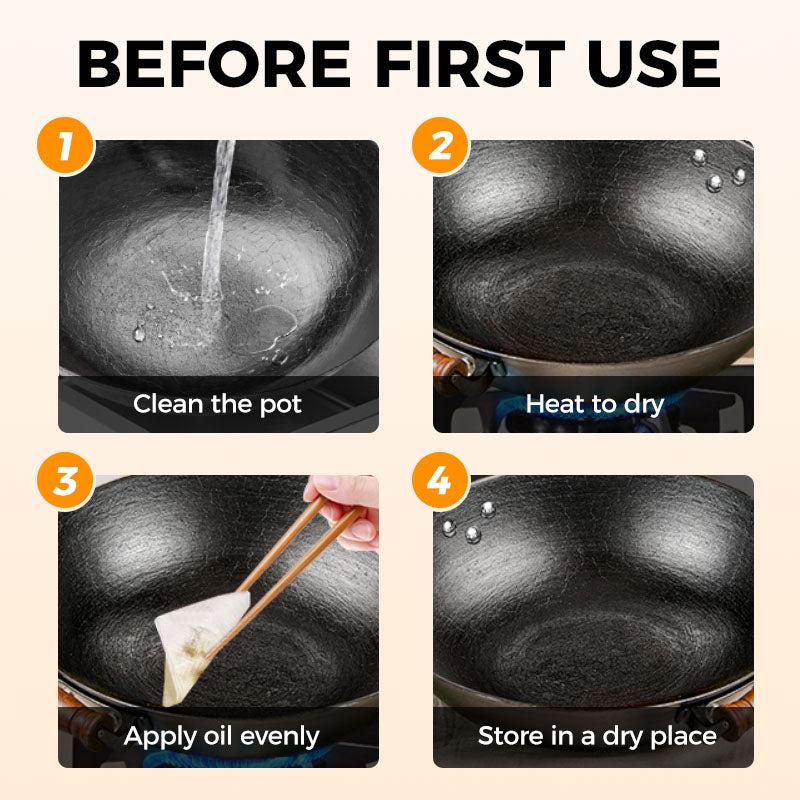 BEFORE FIRST USE

1
Clean the pot

2
Heat to dry

3
Apply oil evenly

4
Store in a dry place